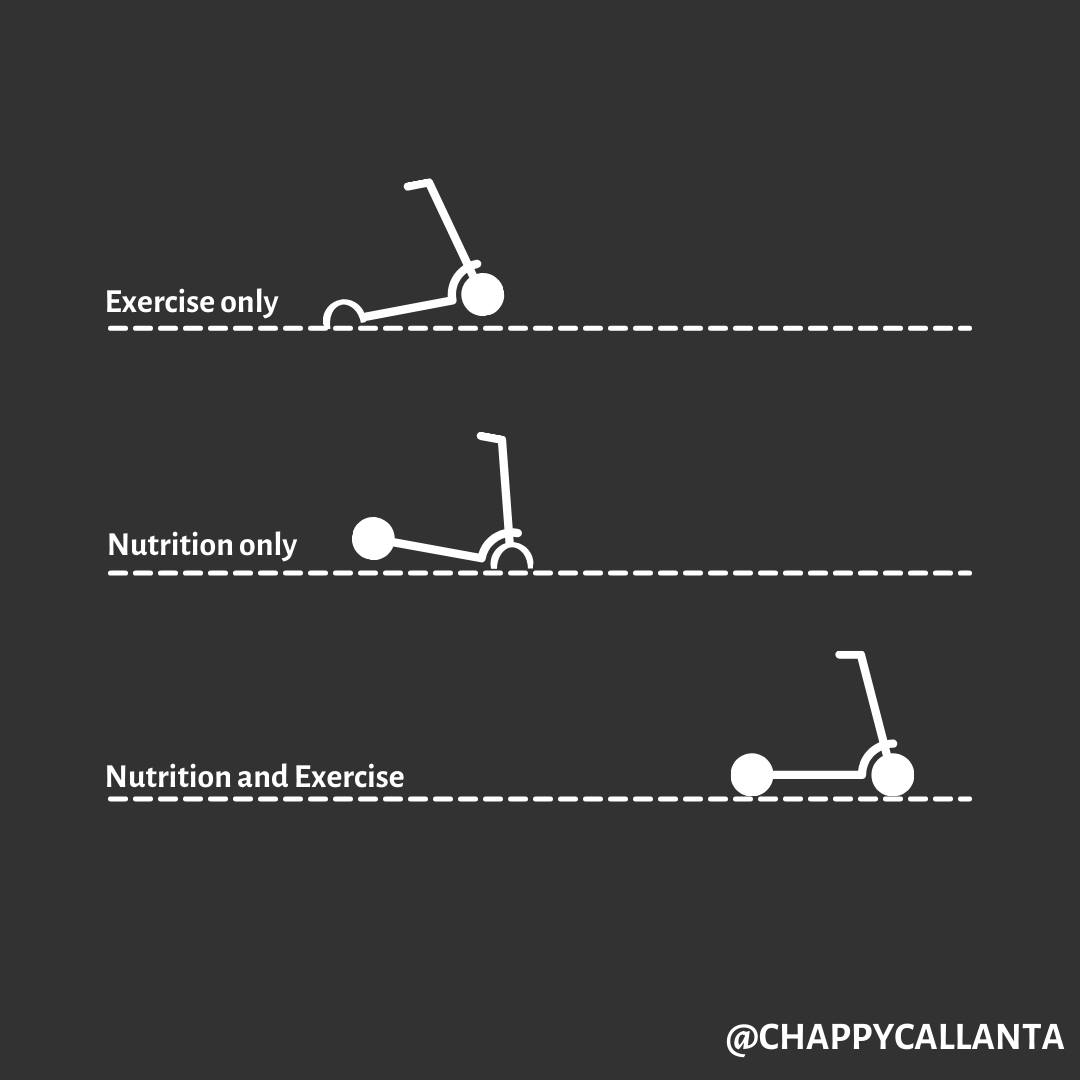 Exercise only

Nutrition only

Nutrition and Exercise

@CHAPPYCALLANTA