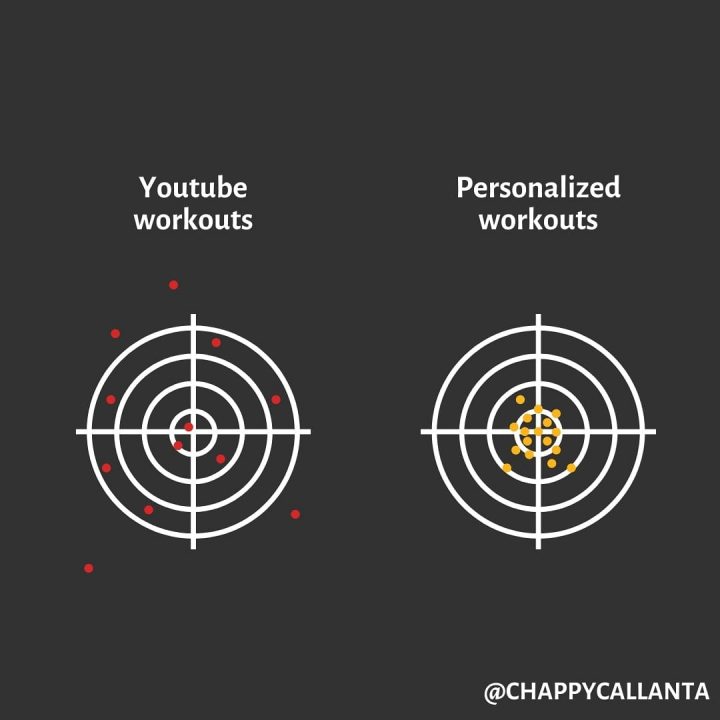 Youtube workouts

Personalized workouts

@CHAPPYCALLANTA