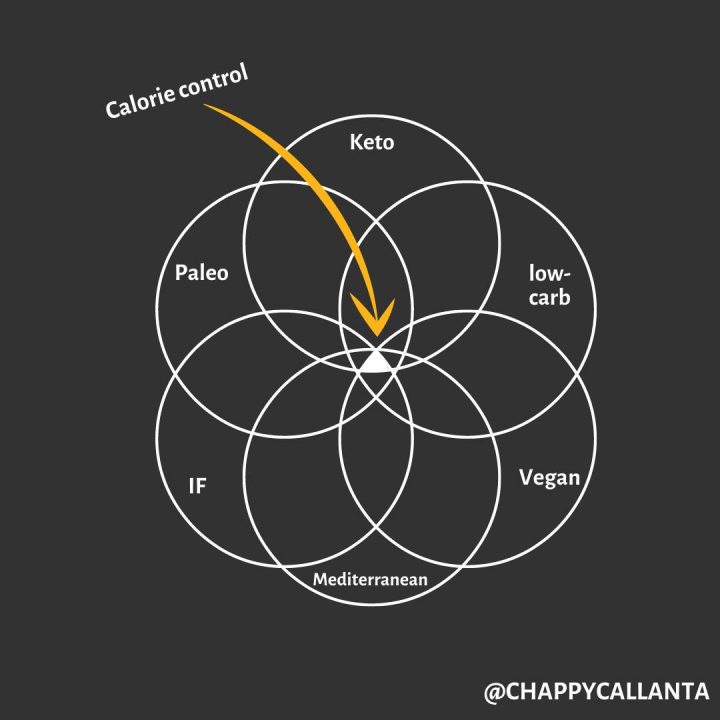 Calorie control

Keto

Paleo

low-carb

IF

Vegan

Mediterranean

@CHAPPYCALLANTA