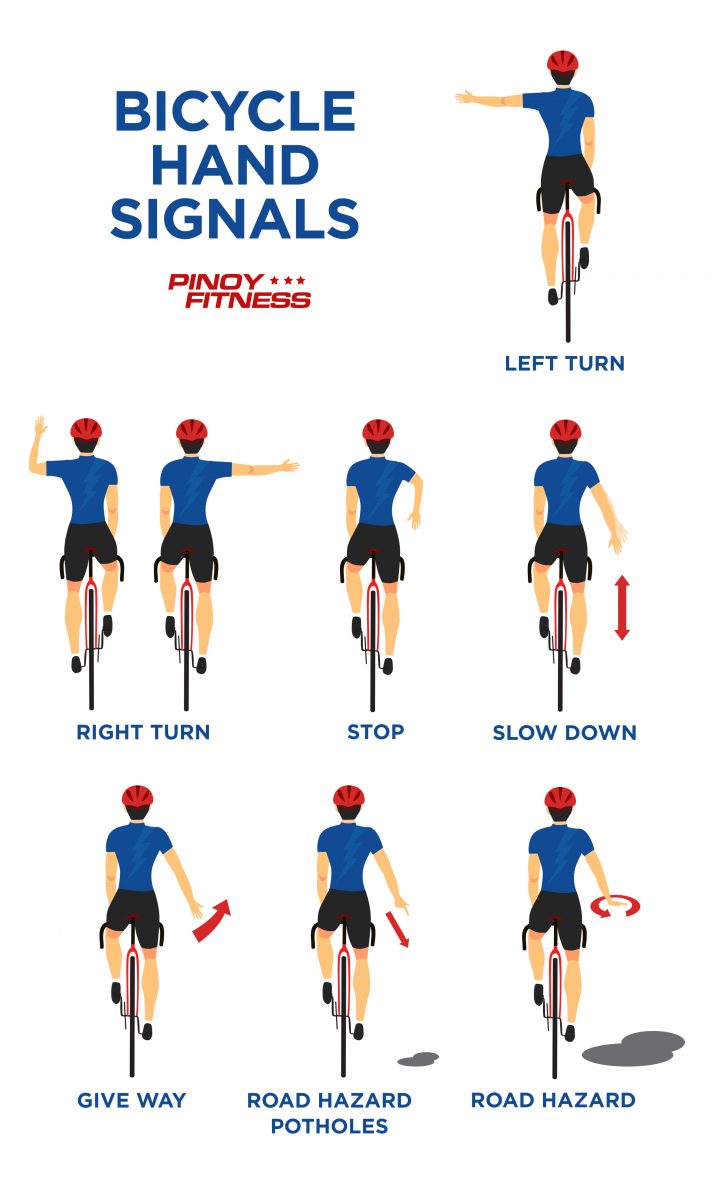 BICYCLE HAND SIGNALS

PINOY FITNESS

LEFT TURN

RIGHT TURN

STOP

SLOW DOWN

GIVE WAY

ROAD HAZARD POTHOLES

ROAD HAZARD