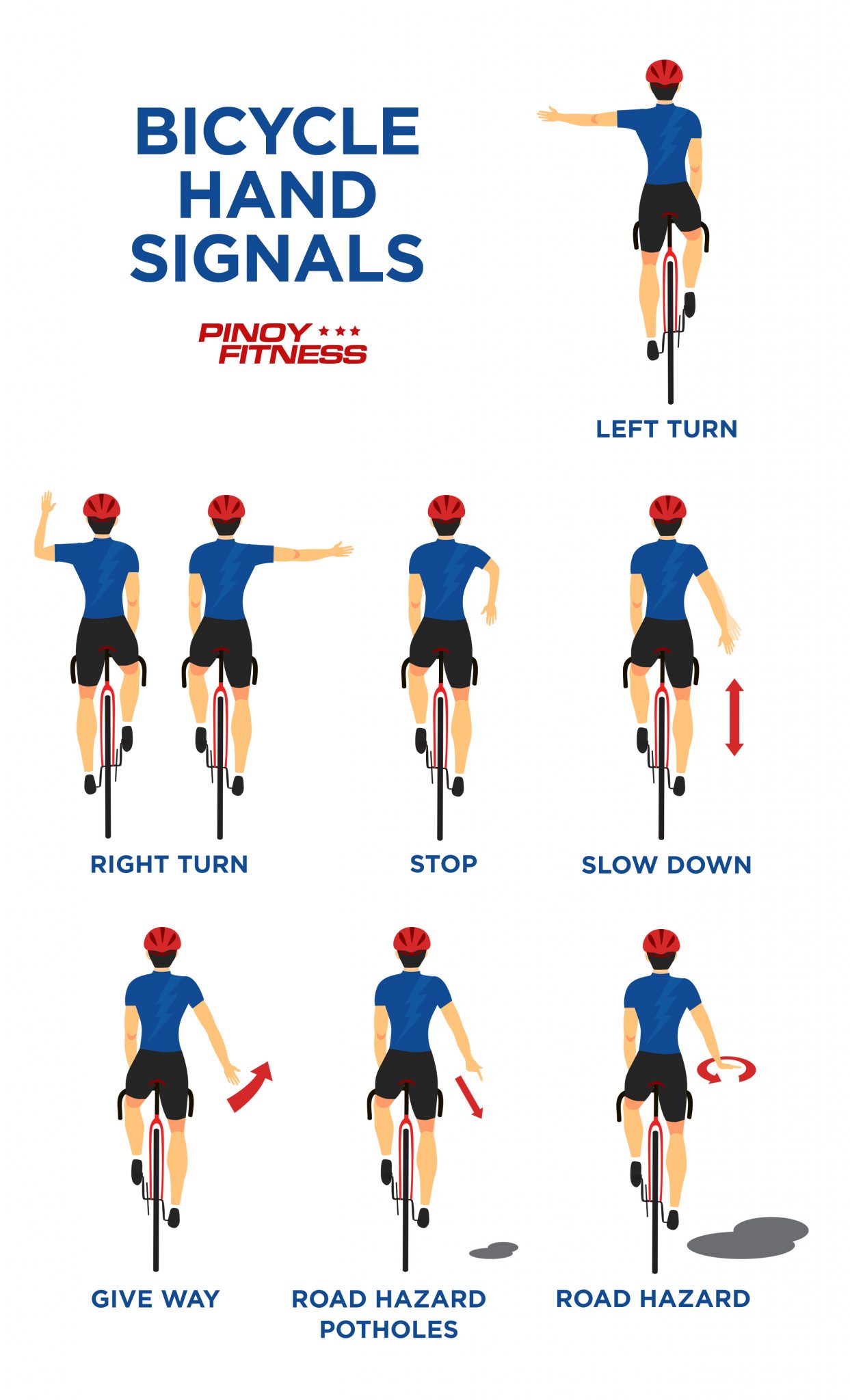 BICYCLE HAND SIGNALS

PINOY FITNESS

LEFT TURN

RIGHT TURN

STOP

SLOW DOWN

GIVE WAY

ROAD HAZARD POTHOLES

ROAD HAZARD