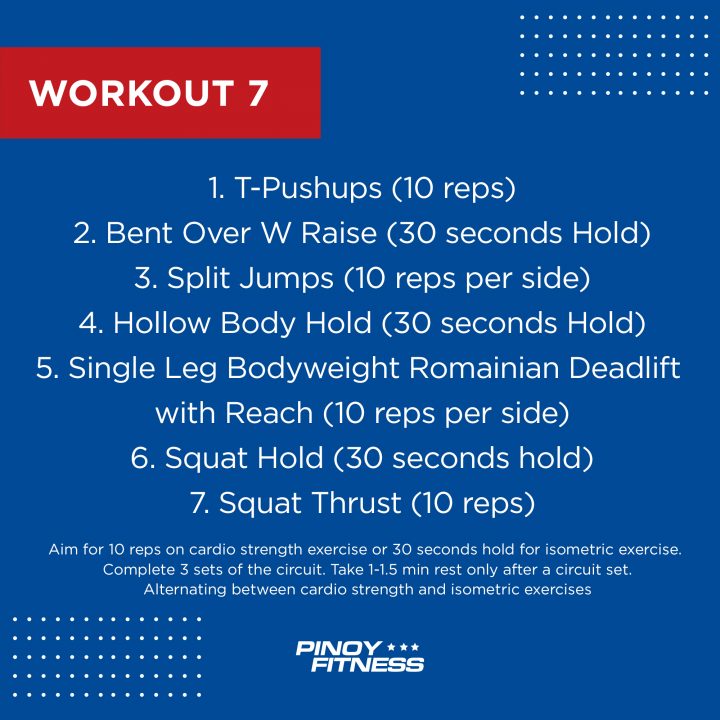 WORKOUT 7

1. T-Pushups (10 reps)
2. Bent Over W Raise (30 seconds Hold)
3. Split Jumps (10 reps per side)
4. Hollow Body Hold (30 seconds Hold)
5. Single Leg Bodyweight Romainian Deadlift with Reach (10 reps per side)
6. Squat Hold (30 seconds hold)
7. Squat Thrust (10 reps)

Aim for 10 reps on cardio strength exercise or 30 seconds hold for isometric exercise. Complete 3 sets of the circuit. Take 1-1.5 min rest only after a circuit set. Alternating between cardio strength and isometric exercises

PINOY FITNESS